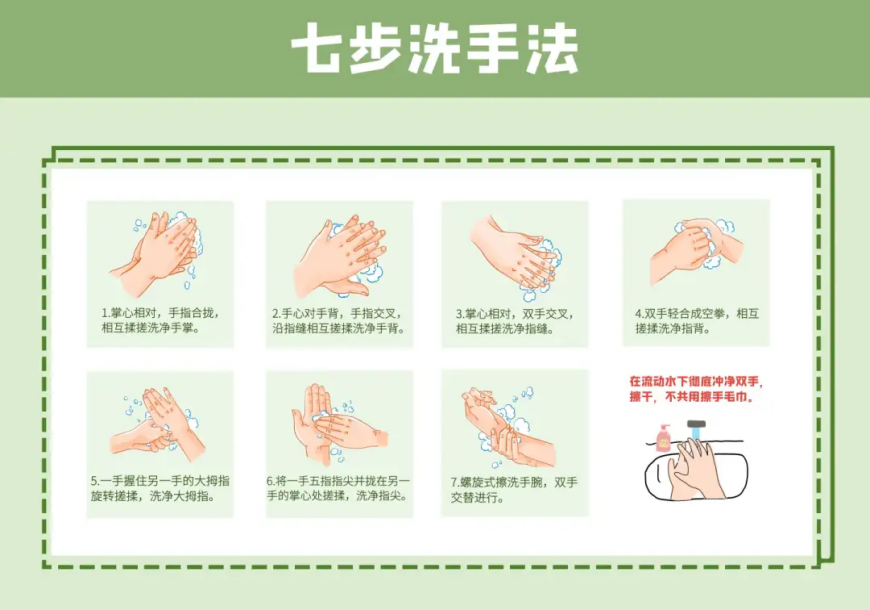 七步洗手法

1.掌心相对，手指合拢，相互揉搓洗净手掌。

2.手心对手背，手指交叉，沿指缝相互搓揉洗净手背。

3.掌心相对，双手交叉，相互揉搓洗净指缝。

4.双手轻合成空拳，相互搓揉洗净指背。

5.一手握住另一手的大拇指旋转搓揉，洗净大拇指。

6.将一手五指指尖并拢在另一手的掌心处搓揉，洗净指尖。

7.螺旋式擦洗手腕，双手交替进行。

在流动水下彻底冲净双手，擦干，不共用擦手毛巾。