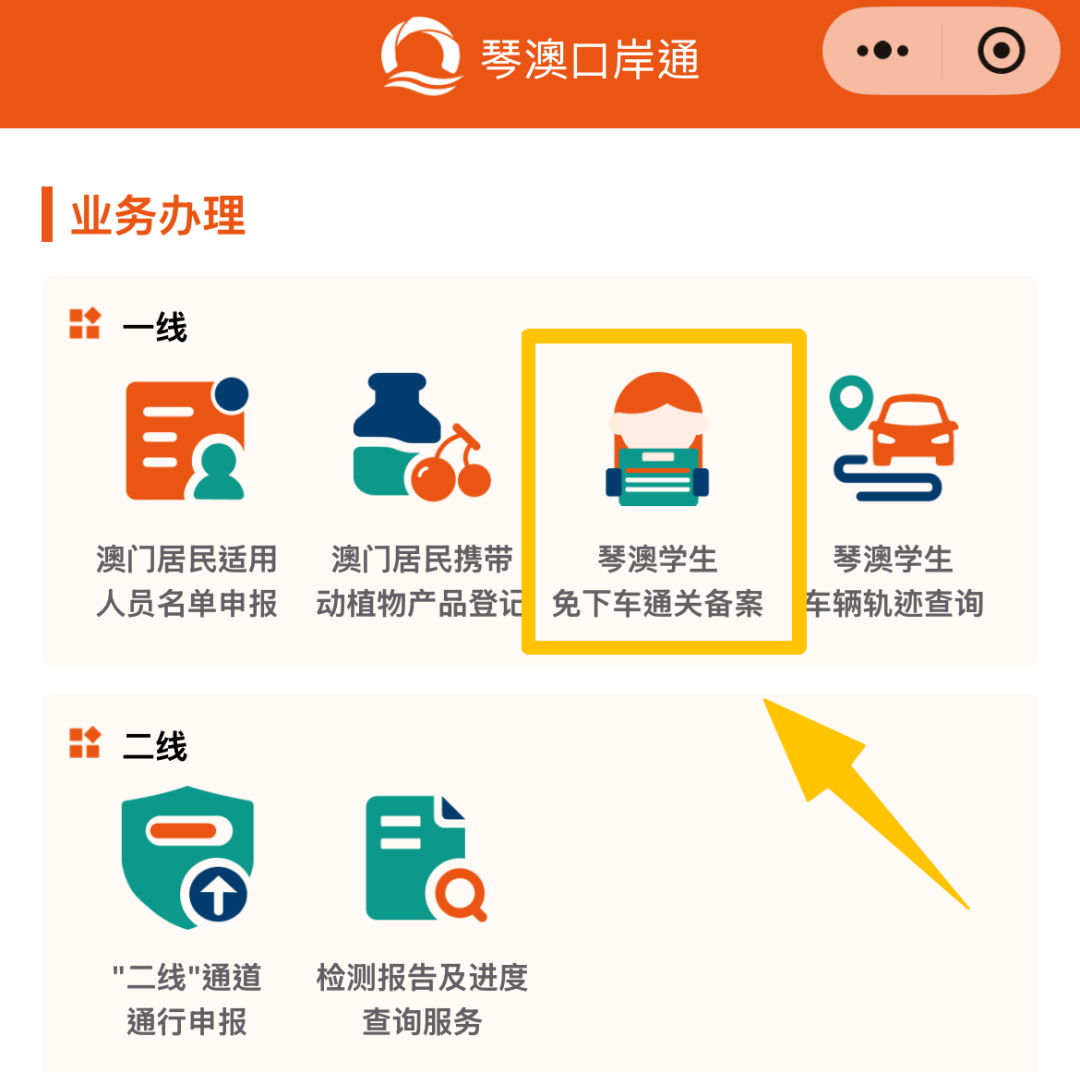 琴澳口岸通

业务办理

一线

澳门居民适用人员名单申报

澳门居民携带动植物产品登记

琴澳学生免下车通关备案

琴澳学生车辆轨迹查询

二线

"二线"通道通行申报

检测报告及进度查询服务