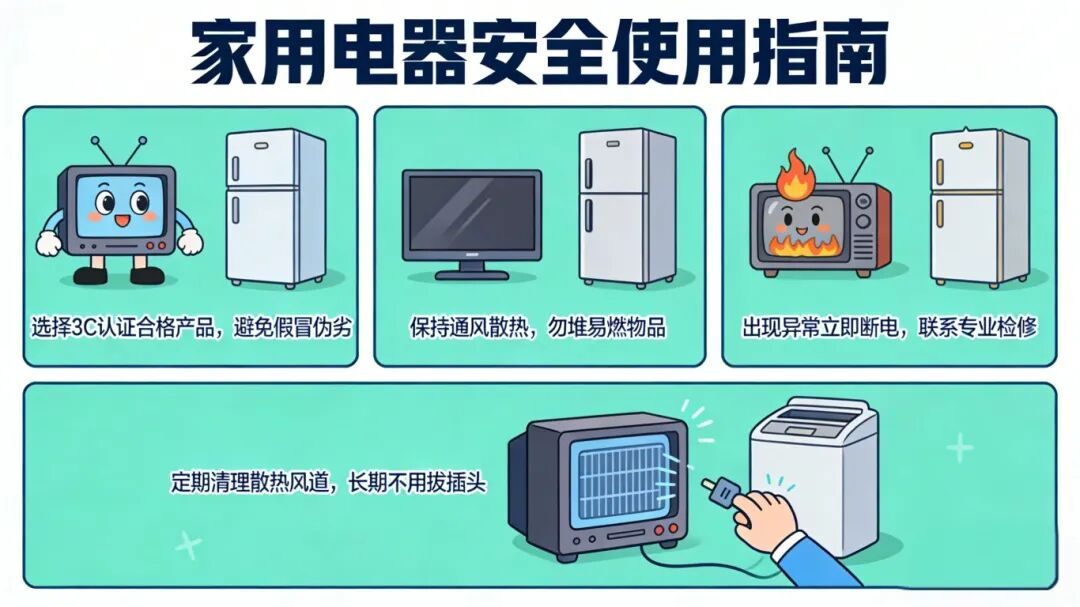 家用电器安全使用指南

选择3C认证合格产品，避免假冒伪劣

保持通风散热，勿堆易燃物品

出现异常立即断电，联系专业检修

定期清理散热风道，长期不用拔插头