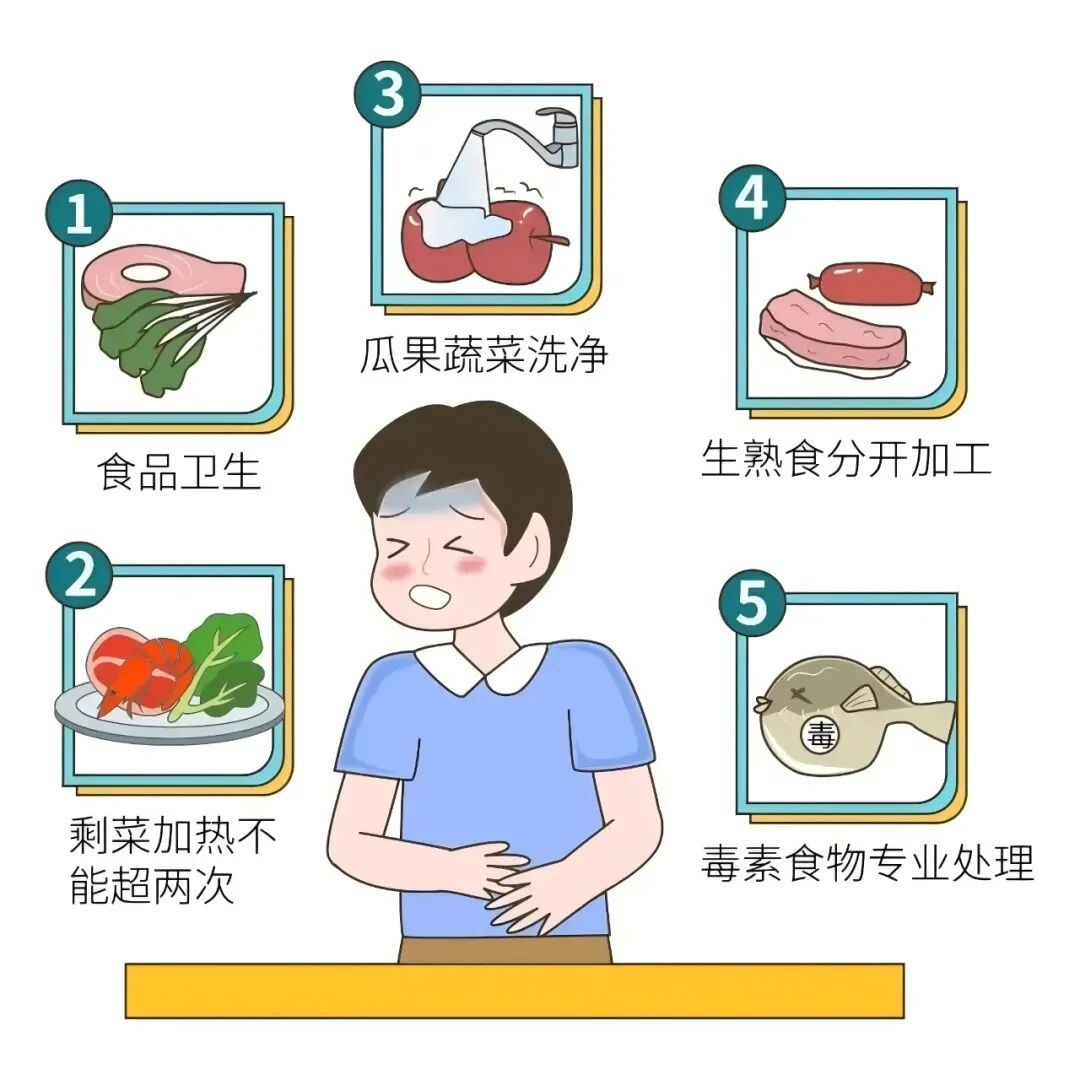 1
食品卫生

2
剩菜加热不能超两次

3
瓜果蔬菜洗净

4
生熟食分开加工

5
毒
毒素食物专业处理